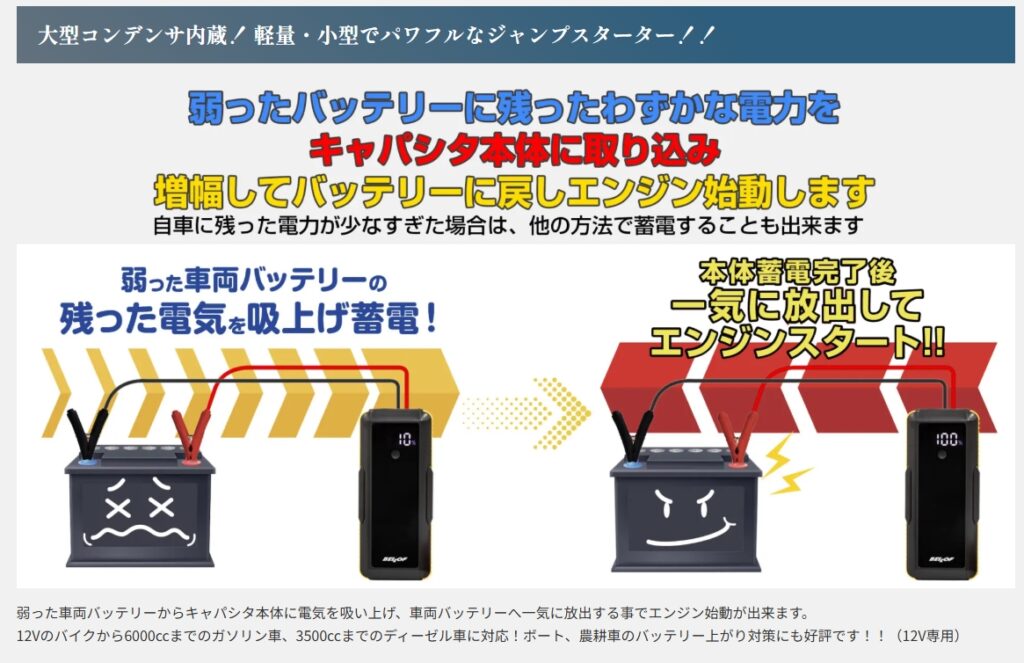 大型コンデンサ内蔵！ 軽量・小型でパワフルなジャンプスターター！！

弱ったバッテリーに残ったわずかな電力を
キャパシタ本体に取り込み
増幅してバッテリーに戻しエンジン始動します
自車に残った電力が少なすぎた場合は、他の方法で蓄電することも出来ます

弱った車両バッテリーの
残った電気を吸上げ蓄電！

10%

BELLOF

本体蓄電完了後
一気に放出して
エンジンスタート!!

100%

BELLOF

弱った車両バッテリーからキャパシタ本体に電気を吸い上げ、車両バッテリーへ一気に放出する事でエンジン始動が出来ます。
12Vのバイクから6000ccまでのガソリン車、3500ccまでのディーゼル車に対応！ボート、農耕車のバッテリー上がり対策にも好評です！！（12V専用）