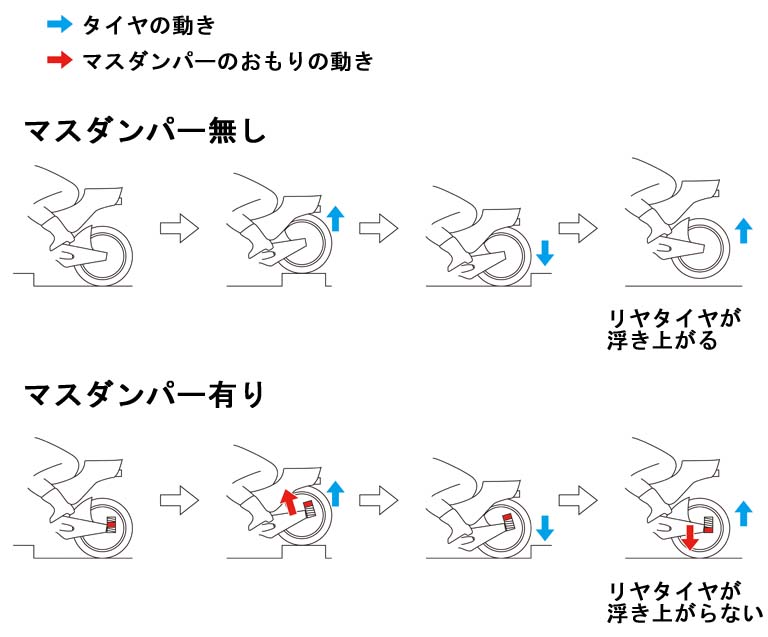 タイヤの動き
マスダンパーのおもりの動き

マスダンパー無し

リヤタイヤが浮き上がる

マスダンパー有り

リヤタイヤが浮き上がらない