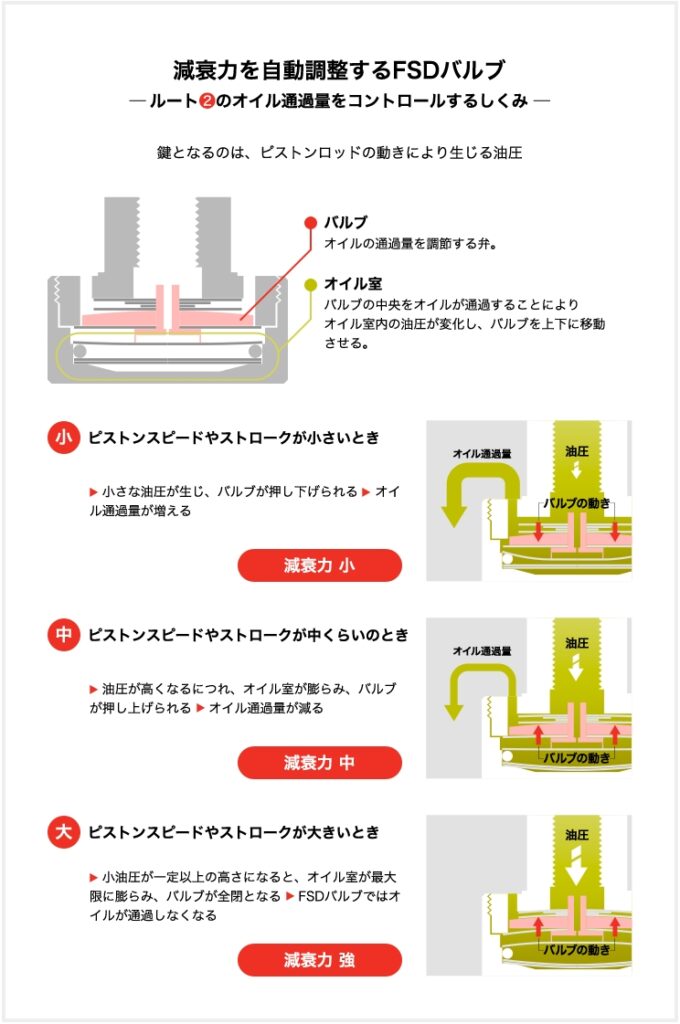 減衰力を自動調整するFSDバルブ

— ルート❷のオイル通過量をコントロールするしくみ —

鍵となるのは、ピストンロッドの動きにより生じる油圧

バルブ
オイルの通過量を調節する弁。

オイル室
バルブの中央をオイルが通過することによりオイル室内の油圧が変化し、バルブを上下に移動させる。

小 ピストンスピードやストロークが小さいとき

▶ 小さな油圧が生じ、バルブが押し下げられる ▶ オイル通過量が増える

減衰力 小

オイル通過量

油圧

バルブの動き

中 ピストンスピードやストロークが中くらいのとき

▶ 油圧が高くなるにつれ、オイル室が膨らみ、バルブが押し上げられる ▶ オイル通過量が減る

減衰力 中

オイル通過量

油圧

バルブの動き

大 ピストンスピードやストロークが大きいとき

▶ 小油圧が一定以上の高さになると、オイル室が最大限に膨らみ、バルブが全閉となる ▶ FSDバルブではオイルが通過しなくなる

減衰力 強

油圧

バルブの動き